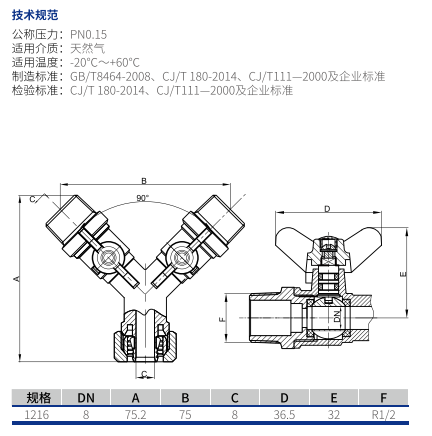 技术规范

公称压力：PN0.15
适用介质：天然气
适用温度：-20°C～+60°C
制造标准：GB/T8464-2008、CJ/T 180-2014、CJ/T111—2000及企业标准
检验标准：CJ/T 180-2014、CJ/T111—2000及企业标准

B
C
90°
A
C
D
E
F
DN

| 规格 | DN | A | B | C | D | E | F |
|---|---|---|---|---|---|---|---|
| 1216 | 8 | 75.2 | 75 | 8 | 36.5 | 32 | R1/2 |